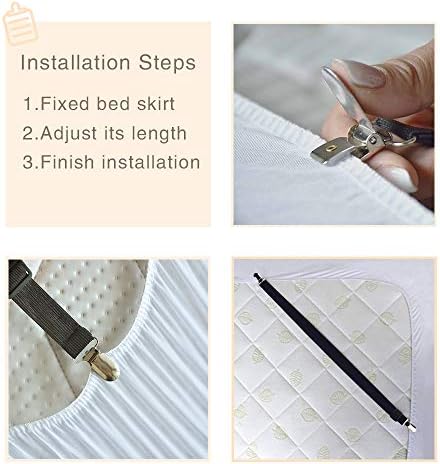 Installation Steps

1.Fixed bed skirt

2.Adjust its length

3.Finish installation