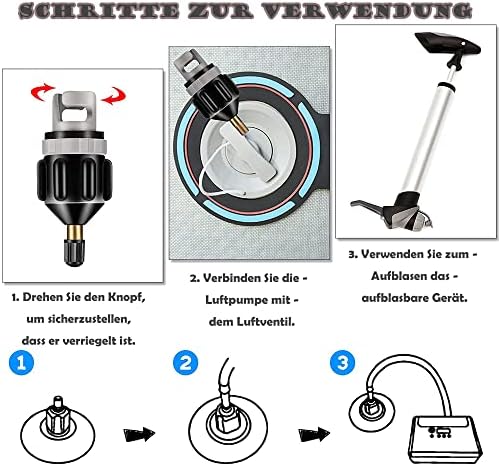 SCHRITTE ZUR VERWENDUNG

1. Drehen Sie den Knopf, um sicherzustellen, dass er verriegelt ist.

2. Verbinden Sie die - Luftpumpe mit - dem Luftventil.

3. Verwenden Sie zum - Aufblasen das - aufblasbare Gerät.

1

2

3