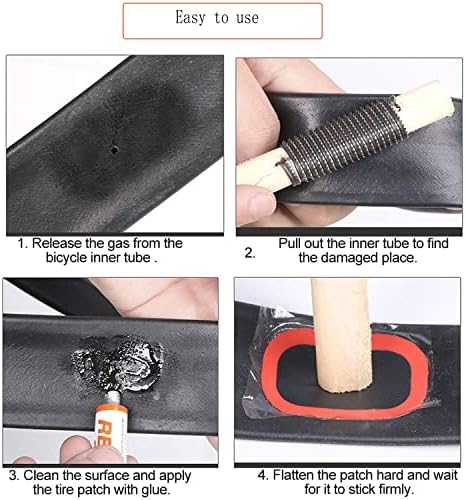 Easy to use

1. Release the gas from the bicycle inner tube .

2. Pull out the inner tube to find the damaged place.

RE

3. Clean the surface and apply the tire patch with glue.

4. Flatten the patch hard and wait for it to stick firmly.