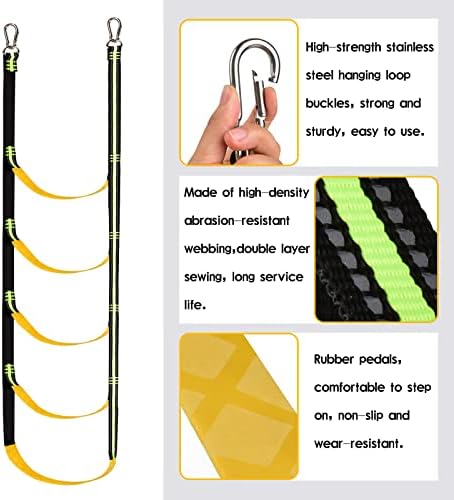 High-strength stainless steel hanging loop buckles, strong and sturdy, easy to use.

Made of high-density abrasion-resistant webbing,double layer sewing, long service life.

Rubber pedals, comfortable to step on, non-slip and wear-resistant.