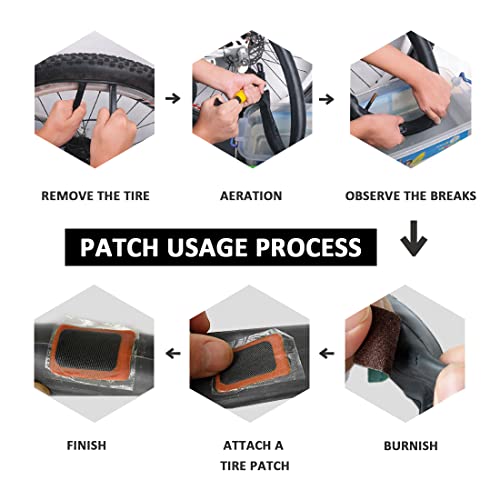 REMOVE THE TIRE

AERATION

OBSERVE THE BREAKS

PATCH USAGE PROCESS

FINISH

ATTACH A TIRE PATCH

BURNISH