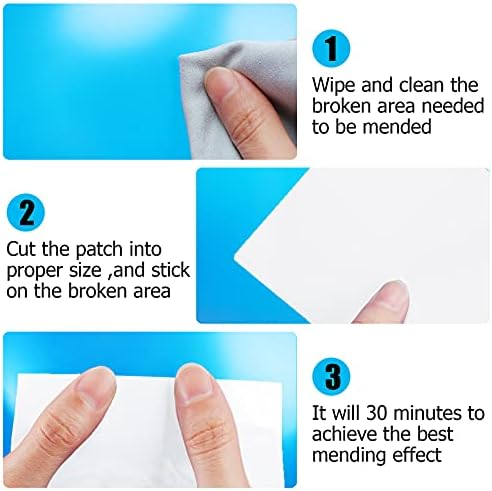 1

Wipe and clean the broken area needed to be mended

2

Cut the patch into proper size ,and stick on the broken area

3

It will 30 minutes to achieve the best mending effect