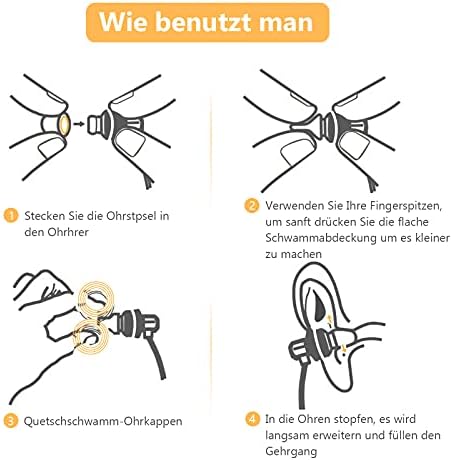 Wie benutzt man

1 Stecken Sie die Ohrstpsel in den Ohrhrer

2 Verwenden Sie Ihre Fingerspitzen, um sanft drücken Sie die flache Schwammabdeckung um es kleiner zu machen

3 Quetschschwamm-Ohrkappen

4 In die Ohren stopfen, es wird langsam erweitern und füllen den Gehrgang