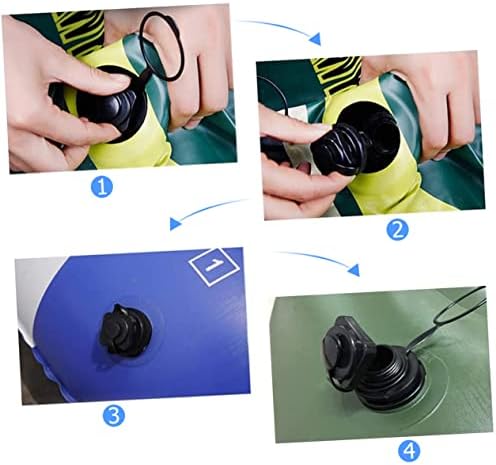 1

2

1

3

4