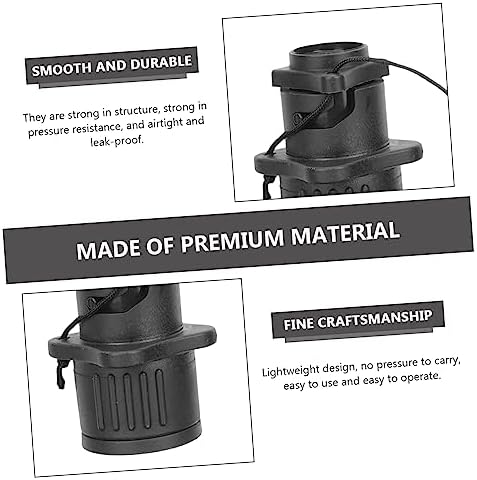 SMOOTH AND DURABLE

They are strong in structure, strong in pressure resistance, and airtight and leak-proof.

MADE OF PREMIUM MATERIAL

FINE CRAFTSMANSHIP

Lightweight design, no pressure to carry, easy to use and easy to operate.