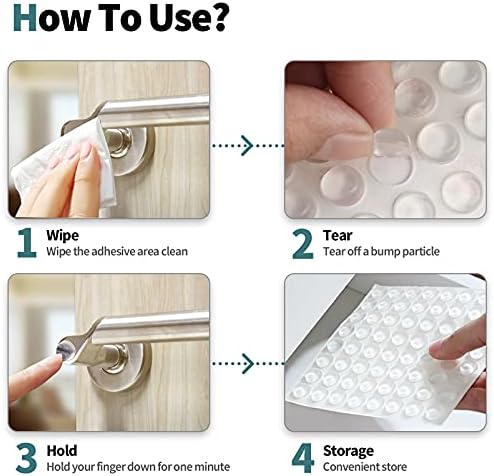 How To Use?

1 Wipe
Wipe the adhesive area clean

2 Tear
Tear off a bump particle

3 Hold
Hold your finger down for one minute

4 Storage
Convenient store