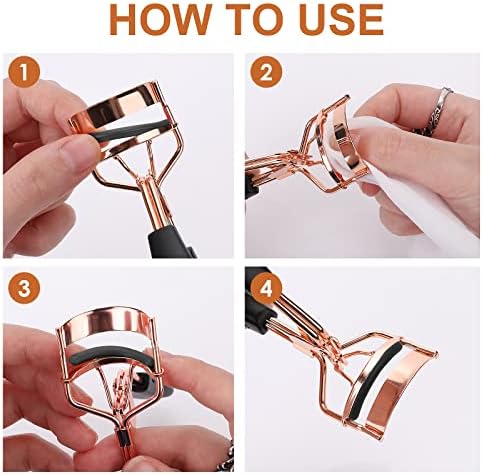 HOW TO USE

1

2

3

4